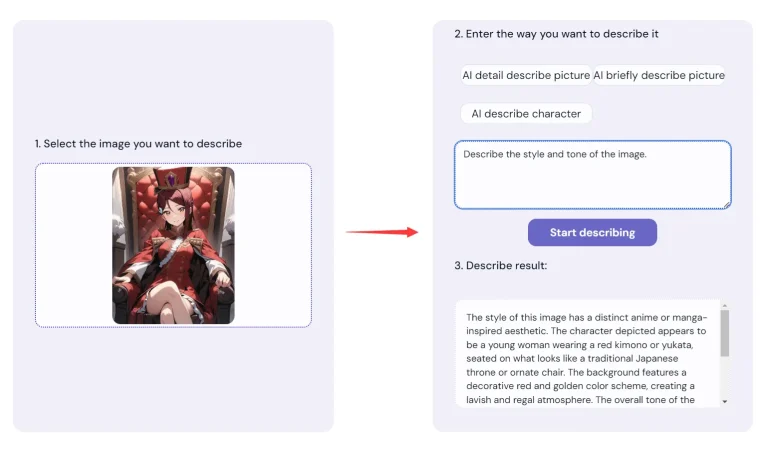 1. Select the image you want to describe

2. Enter the way you want to describe it

AI detail describe picture

AI briefly describe picture

AI describe character

Describe the style and tone of the image.

Start describing

3. Describe result:

The style of this image has a distinct anime or manga-inspired aesthetic. The character depicted appears to be a young woman wearing a red kimono or yukata, seated on what looks like a traditional Japanese throne or ornate chair. The background features a decorative red and golden color scheme, creating a lavish and regal atmosphere. The overall tone of the